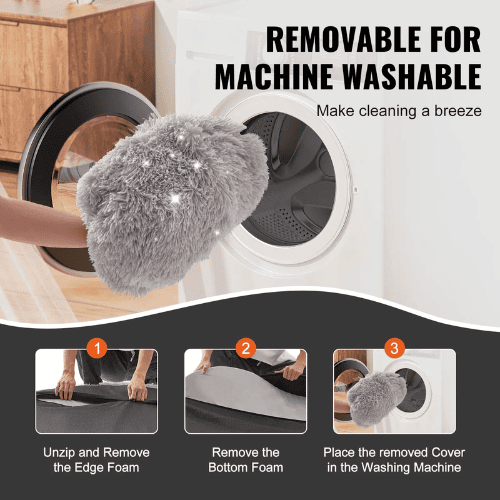 REMOVABLE FOR MACHINE WASHABLE

Make cleaning a breeze

1

Unzip and Remove the Edge Foam

2

Remove the Bottom Foam

3

Place the removed Cover in the Washing Machine